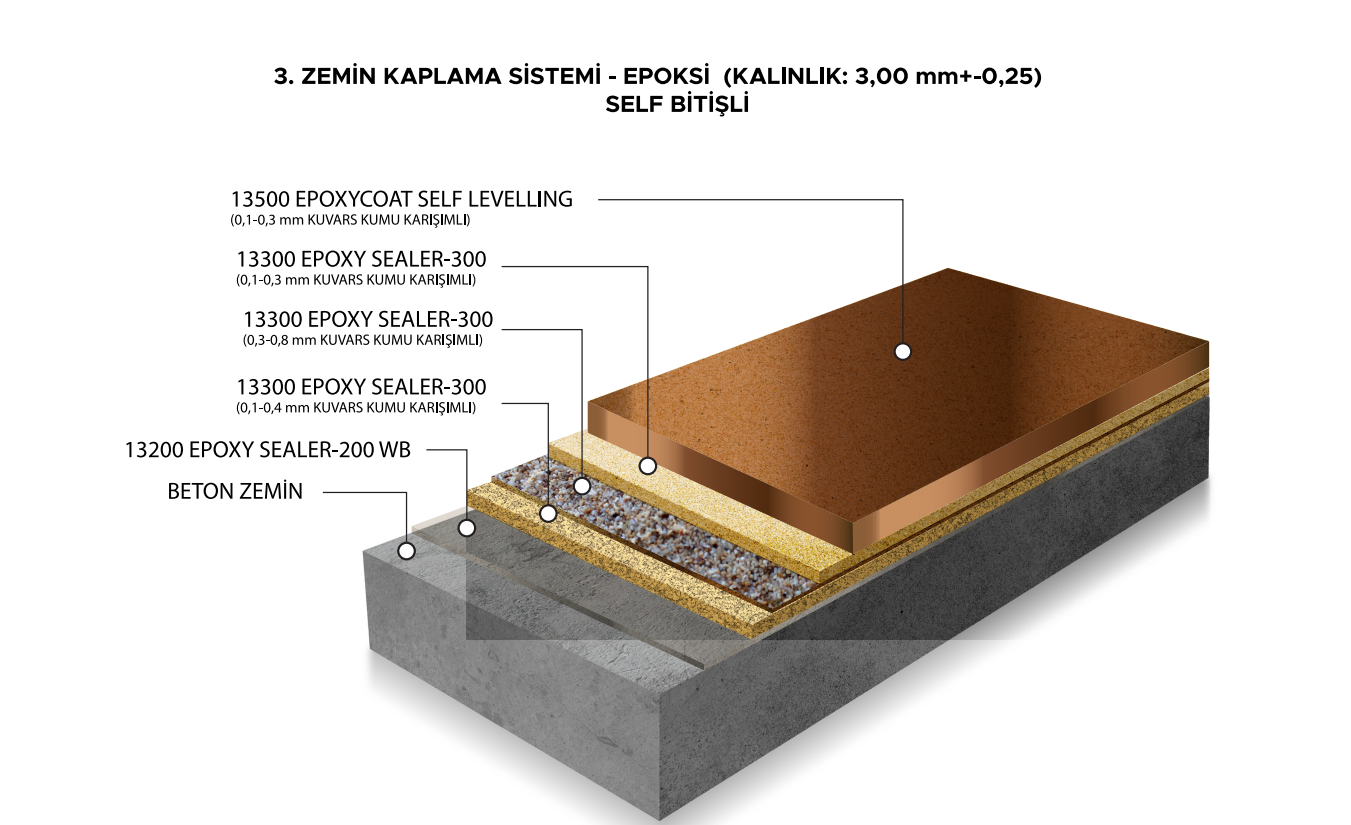 3. ZEMİN KAPLAMA SİSTEMİ - EPOKSİ (KALINLIK: 3,00 mm+-0,25)
SELF BİTİŞLİ

13500 EPOXYCOAT SELF LEVELLING
(0,1-0,3 mm KUVARS KUMU KARIŞIMLI)

13300 EPOXY SEALER-300
(0,1-0,3 mm KUVARS KUMU KARIŞIMLI)

13300 EPOXY SEALER-300
(0,3-0,8 mm KUVARS KUMU KARIŞIMLI)

13300 EPOXY SEALER-300
(0,1-0,4 mm KUVARS KUMU KARIŞIMLI)

13200 EPOXY SEALER-200 WB

BETON ZEMİN